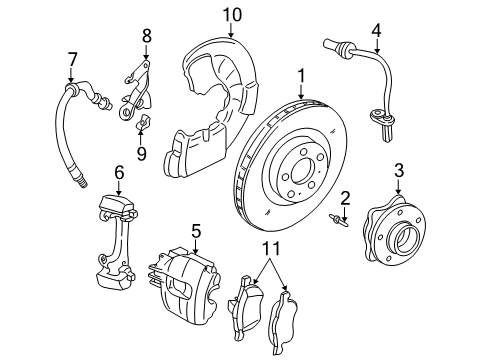 10
8
4
7
1
9
6
3
2
5
11