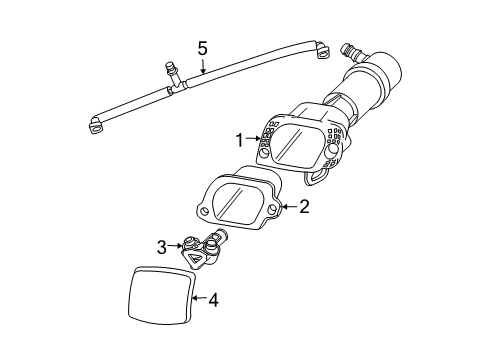 5
1
2
3
4