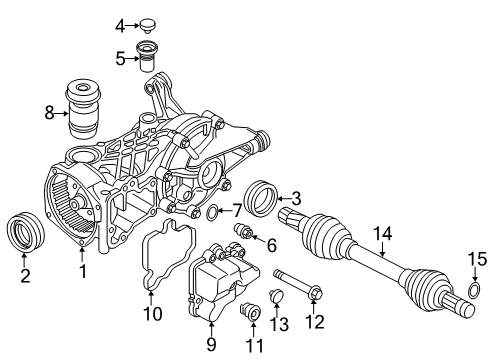 4
5
8
3
7
6
14
15
2
1
10
9
11
13
12