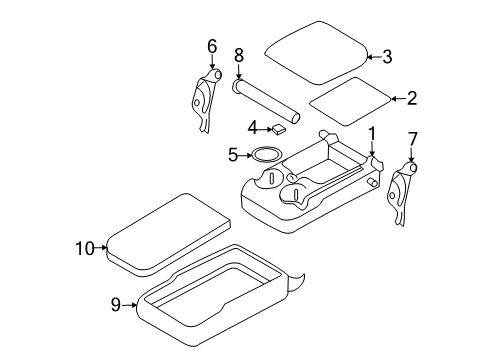 6
8
3
2
4
1
7
5
10
9