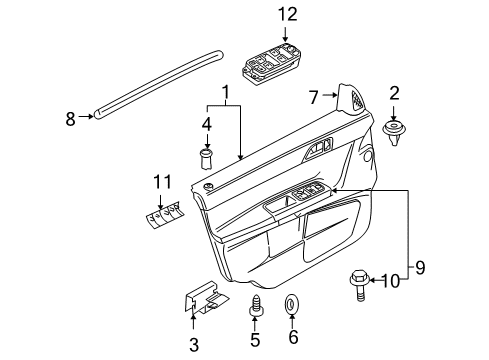 12
1
7
2
8
4
11
9
10
3
5
6