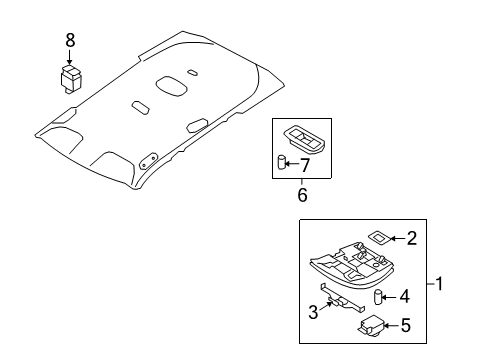 8
7
6
2
1
4
3
5