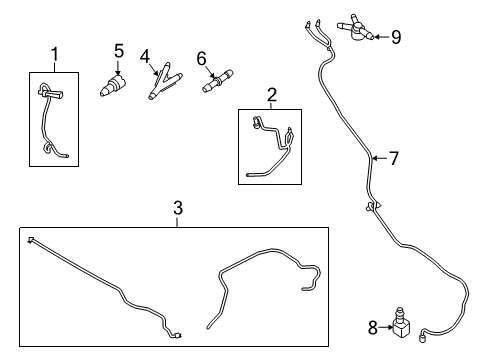 1
5
4
6
9
2
7
3
8