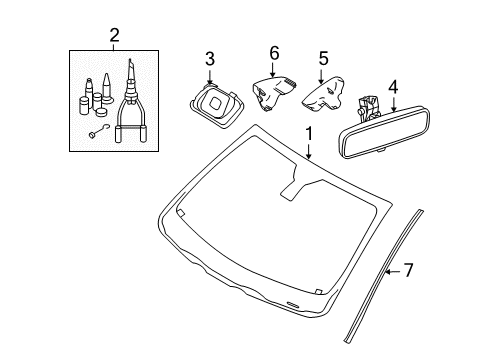 2
3
6
5
4
1
7