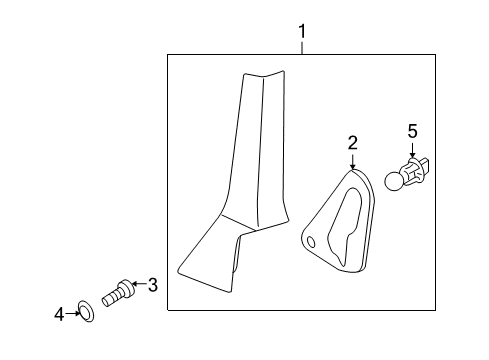 1
2
5
3
4