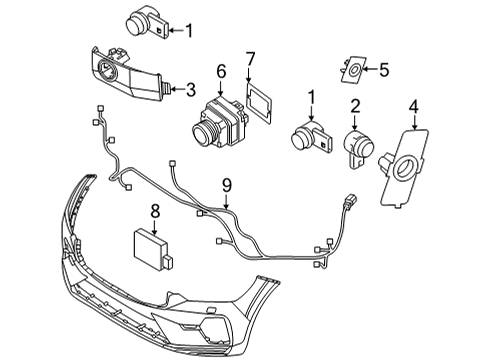 1
3
6
7
5
1
2
4
9
8