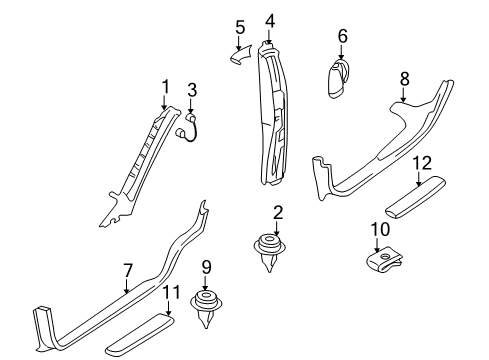 5
4
6
1
3
8
12
2
10
7
9
11