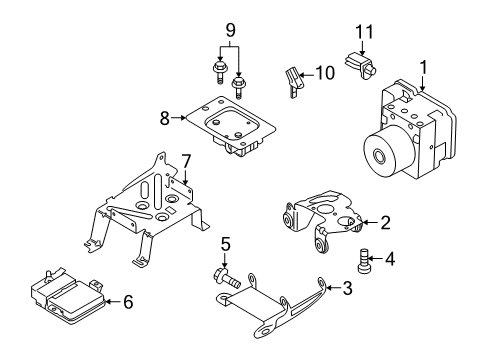 9
11
10
1
8
7
2
5
4
3
6