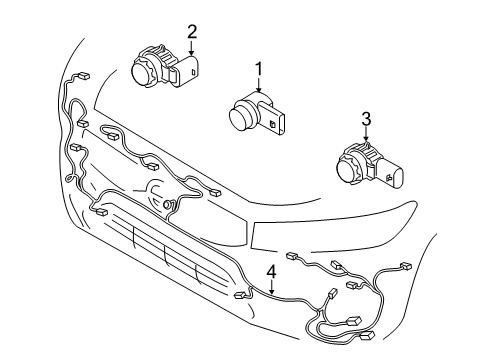 2
1
3
4