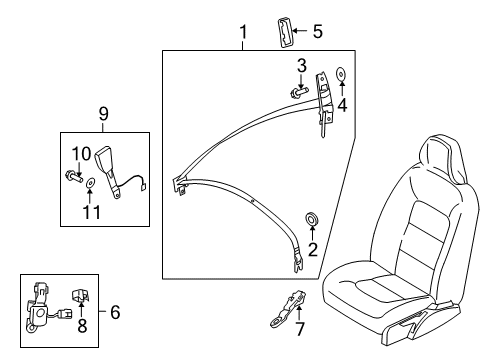 1
5
3
4
9
10
11
2
6
8
7