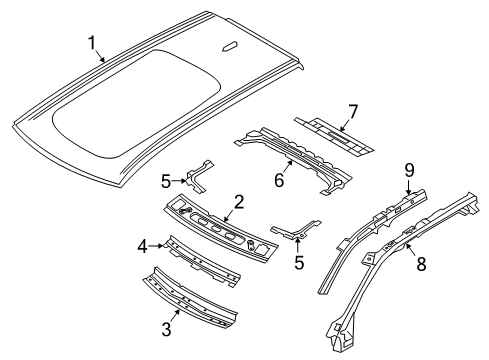 1
7
6
5
9
2
4
5
8
3