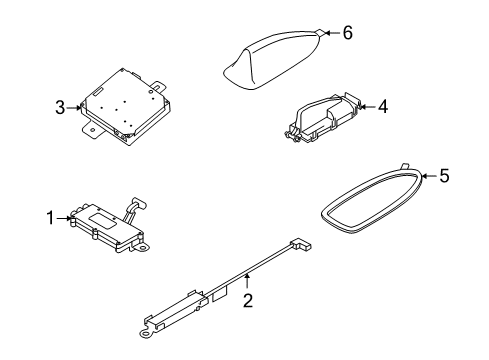 6
3
4
5
1
2