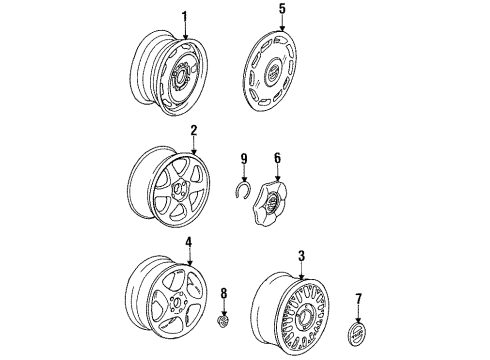 1
5
2
9
6
4
3
8
7