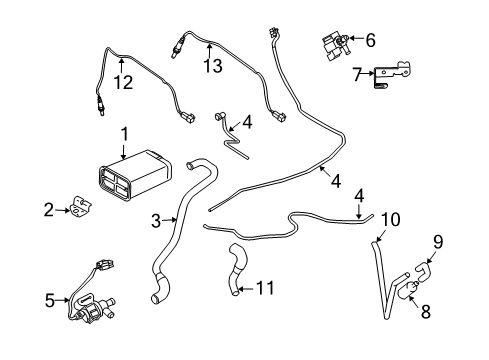 6
13
12
7
4
1
4
4
2
3
10
9
11
5
8