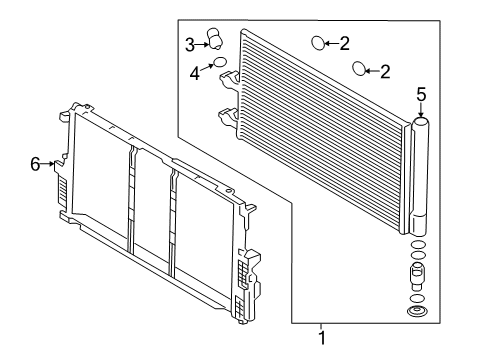 3
2
4
2
5
6
1