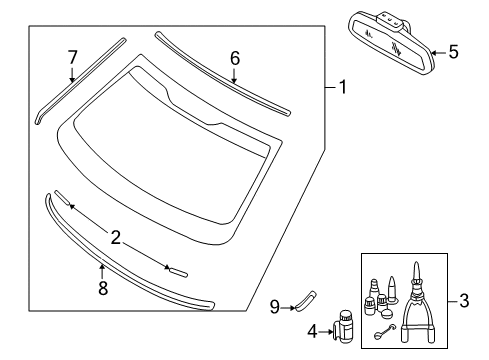 7
6
5
1
2
8
9
4
3