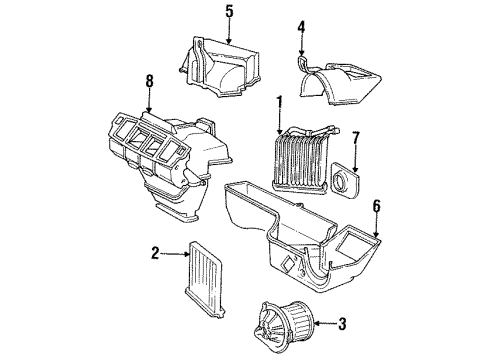 5
4
8
1
7
6
2
3