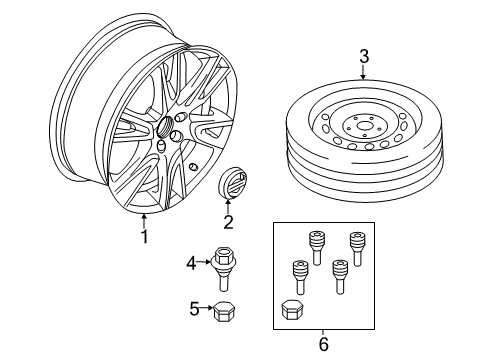 3
2
1
4
5
6