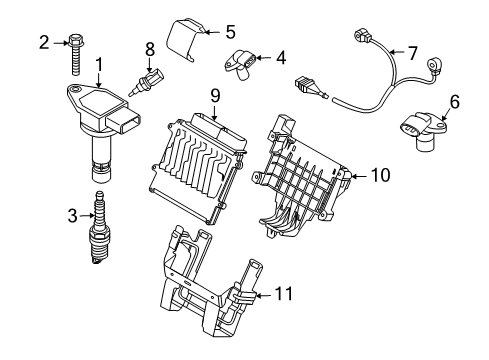 2
1
8
5
4
7
6
9
10
3
11