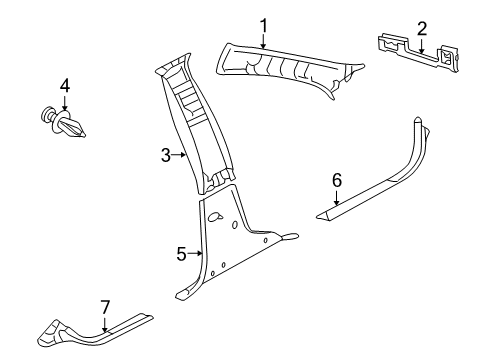 1
2
4
3
6
5
7