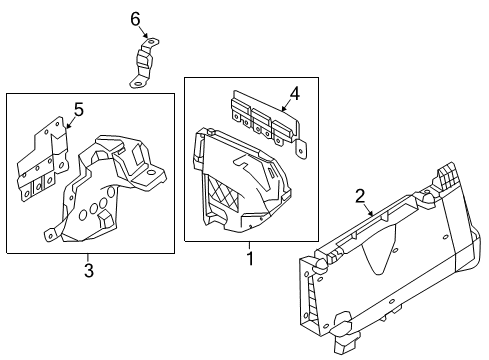 6
5
4
2
3
1