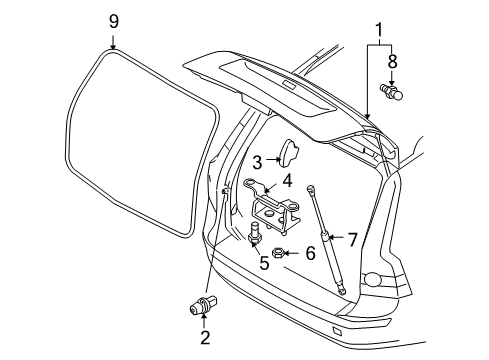 9
1
8
3
4
7
5
6
2