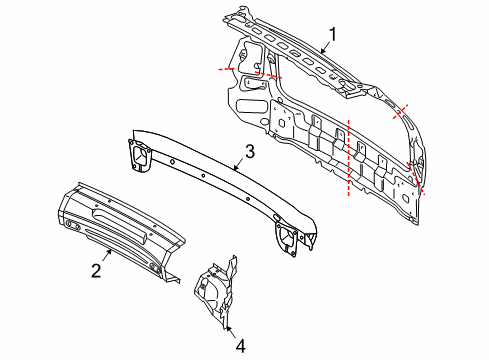 1
3
2
4