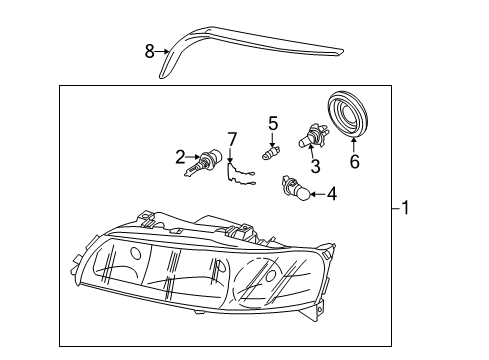 8
5
7
2
3
6
4
1