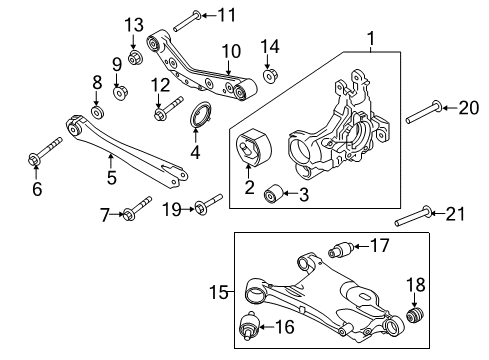 11
13
10
14
1
9
8
12
20
4
5
6
2
3
7
19
21
17
15
18
16