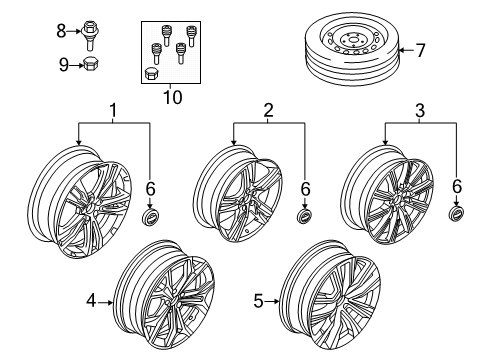 8
9
10
7
1
2
3
6
6
6
4
5