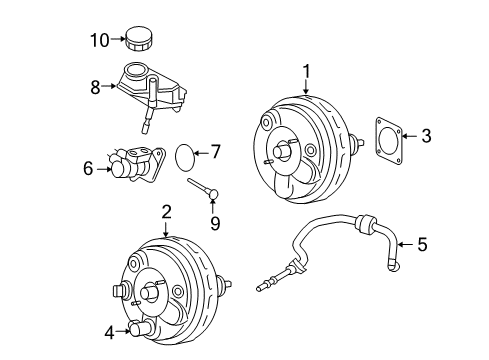 10
8
1
3
7
6
9
2
5
4