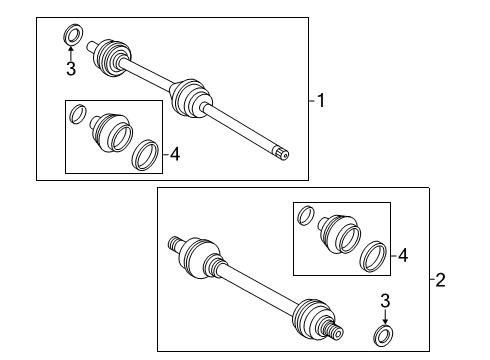 3
1
4
4
2
3