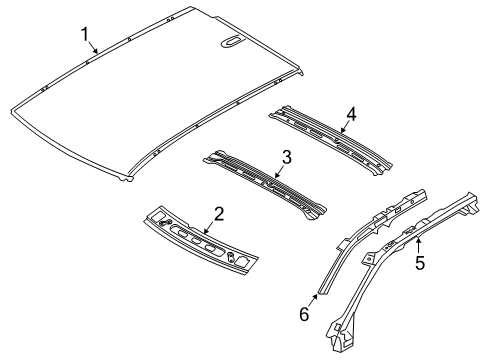 1
4
3
2
5
6