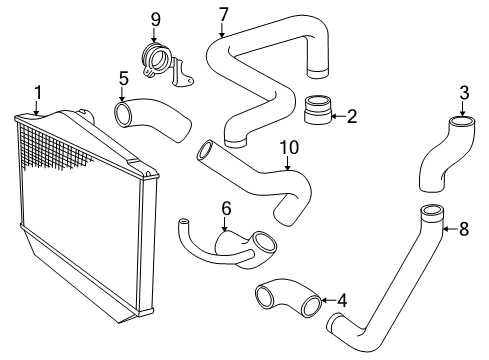 9
7
5
1
3
2
10
6
8
4