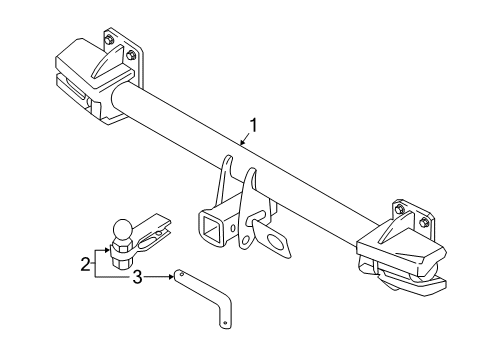 1
2
3