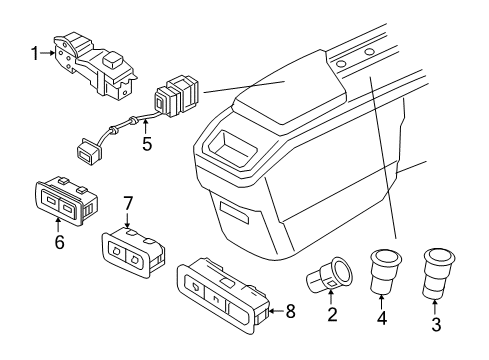 1
5
6
7
8
2
4
3