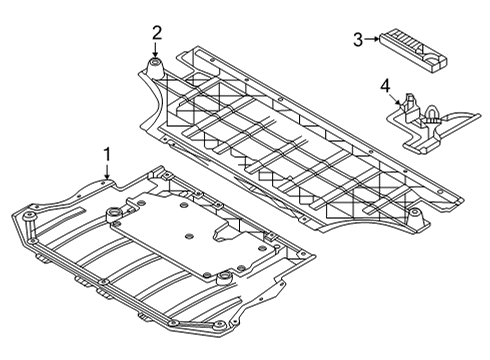 2
3
4
1