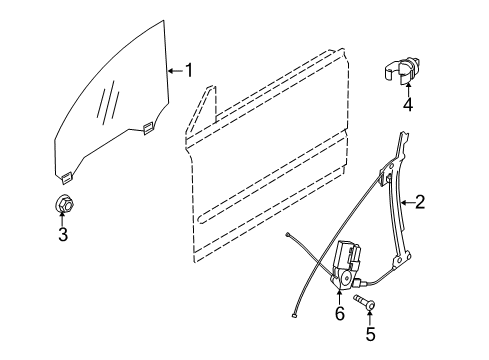 1
4
2
3
6
5