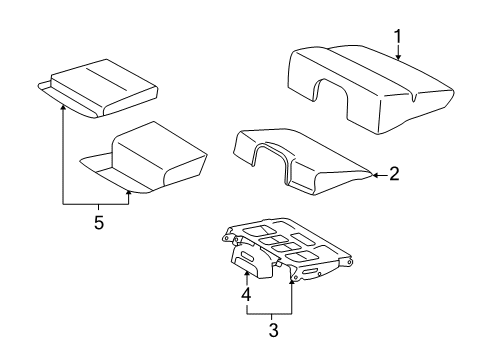 1
2
5
4
3