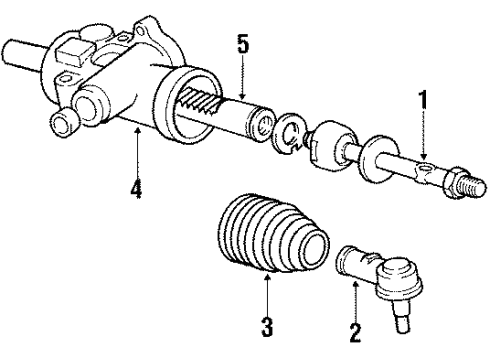 5
1
4
3
2