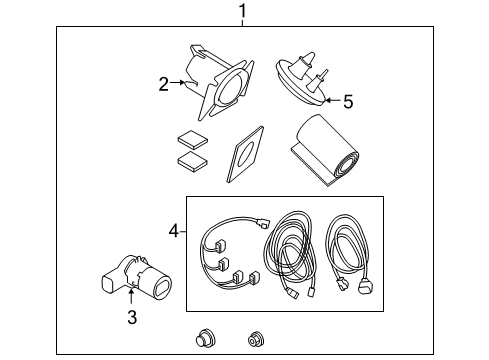 1
2
5
4
3