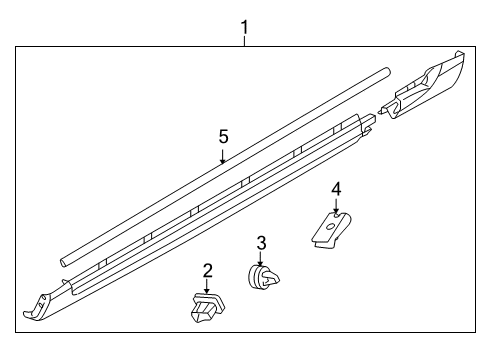 1
5
4
3
2