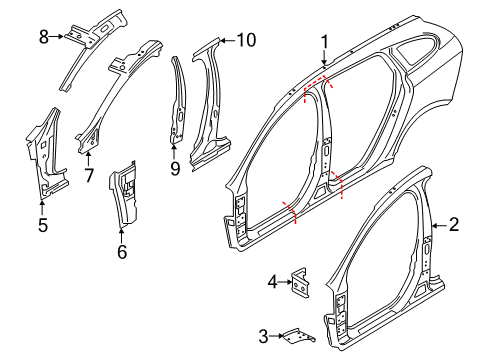 8
10
1
7
9
5
6
2
4
3