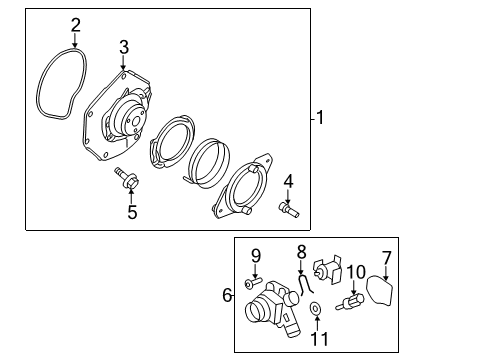 2
3
1
4
5
9
8
10
7
6
11