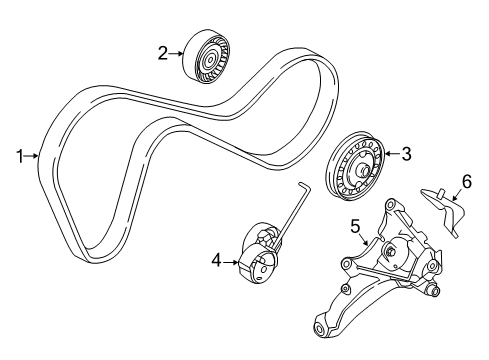 2
1
3
6
5
4