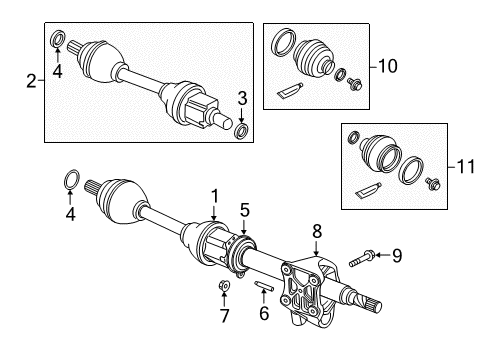 2
4
3
10
11
4
1
5
8
9
7
6