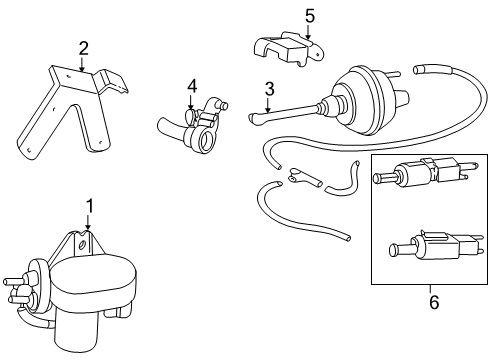 5
2
4
3
1
6