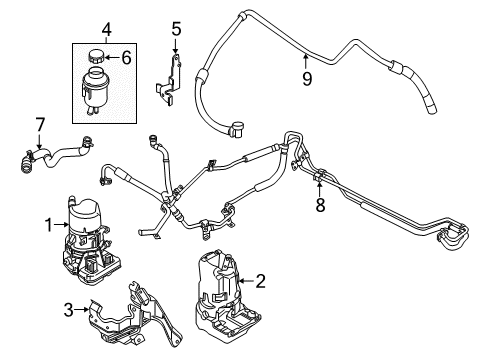 4
5
6
9
7
8
1
2
3