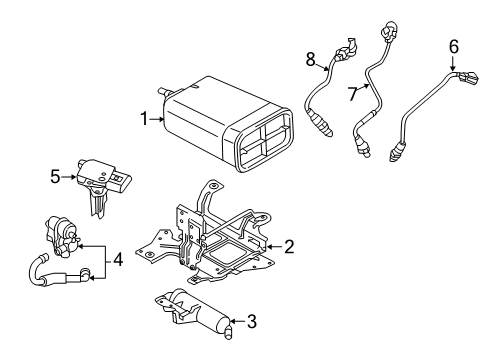 8
7
6
1
5
2
4
3