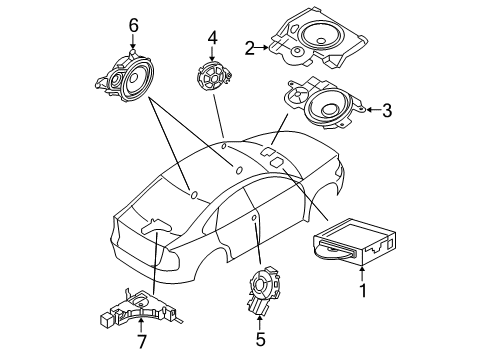 6
4
2
3
1
5
7